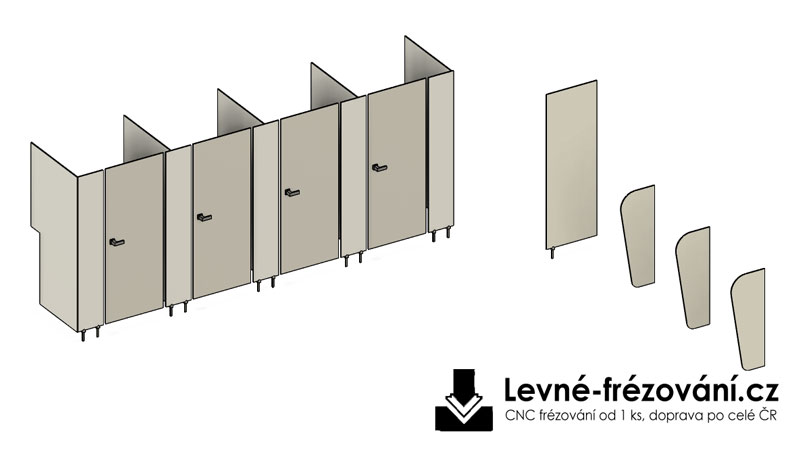 Levné-frézování.cz
CNC frézování od 1 ks, doprava po celé ČR